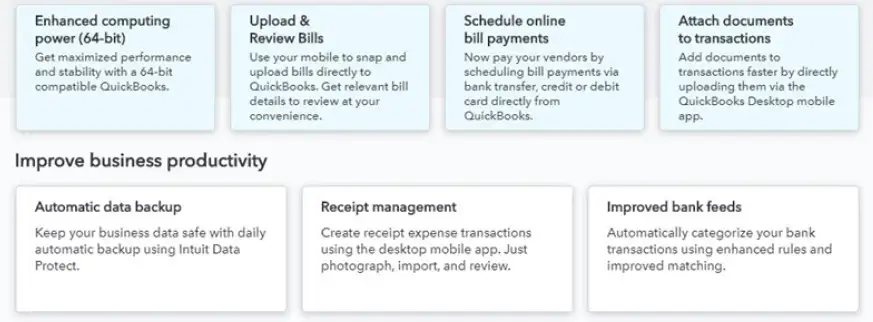 Enhanced computing power (64-bit)
Get maximized performance and stability with a 64-bit compatible QuickBooks.

Upload & Review Bills
Use your mobile to snap and upload bills directly to QuickBooks. Get relevant bill details to review at your convenience.

Schedule online bill payments
Now pay your vendors by scheduling bill payments via bank transfer, credit or debit card directly from QuickBooks.

Attach documents to transactions
Add documents to transactions faster by directly uploading them via the QuickBooks Desktop mobile app.

Improve business productivity

Automatic data backup
Keep your business data safe with daily automatic backup using Intuit Data Protect.

Receipt management
Create receipt expense transactions using the desktop mobile app. Just photograph, import, and review.

Improved bank feeds
Automatically categorize your bank transactions using enhanced rules and improved matching.