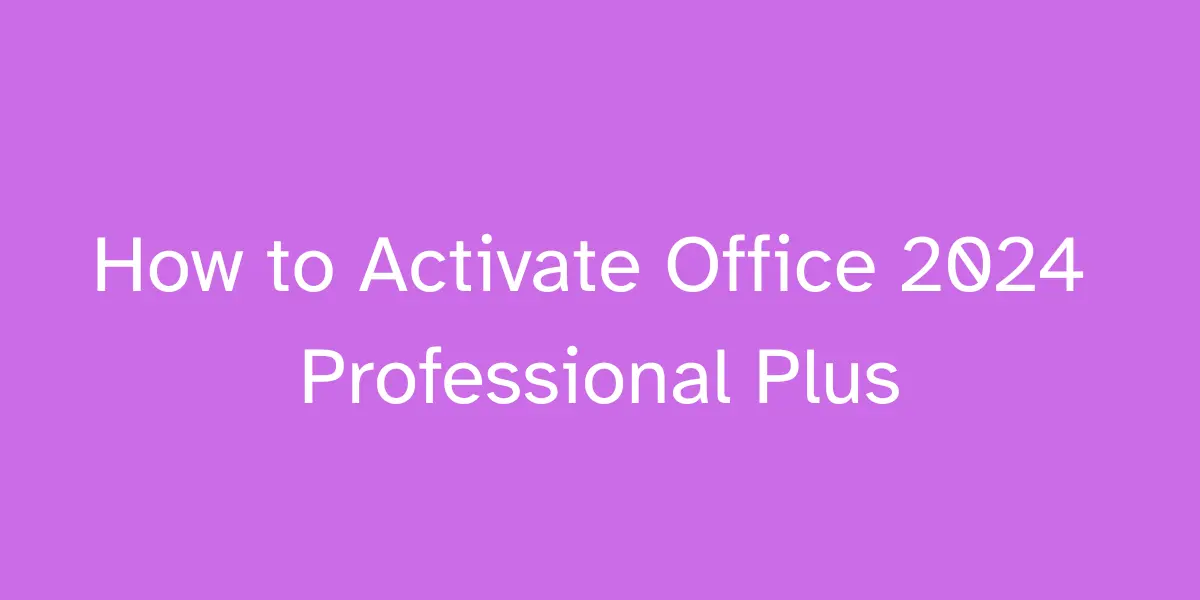 How to Activate Office 2024 Professional Plus