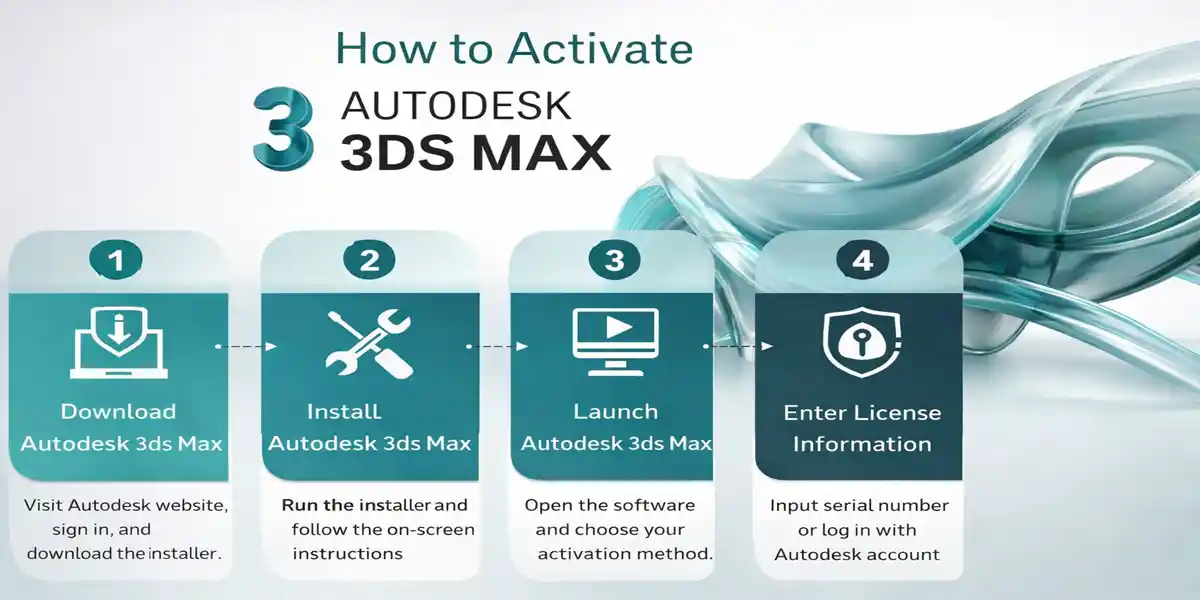 How to Activate

3 AUTODESK 3DS MAX

1

Download Autodesk 3ds Max

Visit Autodesk website, sign in, and download the installer.

2

Install Autodesk 3ds Max

Run the installer and follow the on-screen instructions

3

Launch Autodesk 3ds Max

Open the software and choose your activation method.

4

Enter License Information

Input serial number or log in with Autodesk account